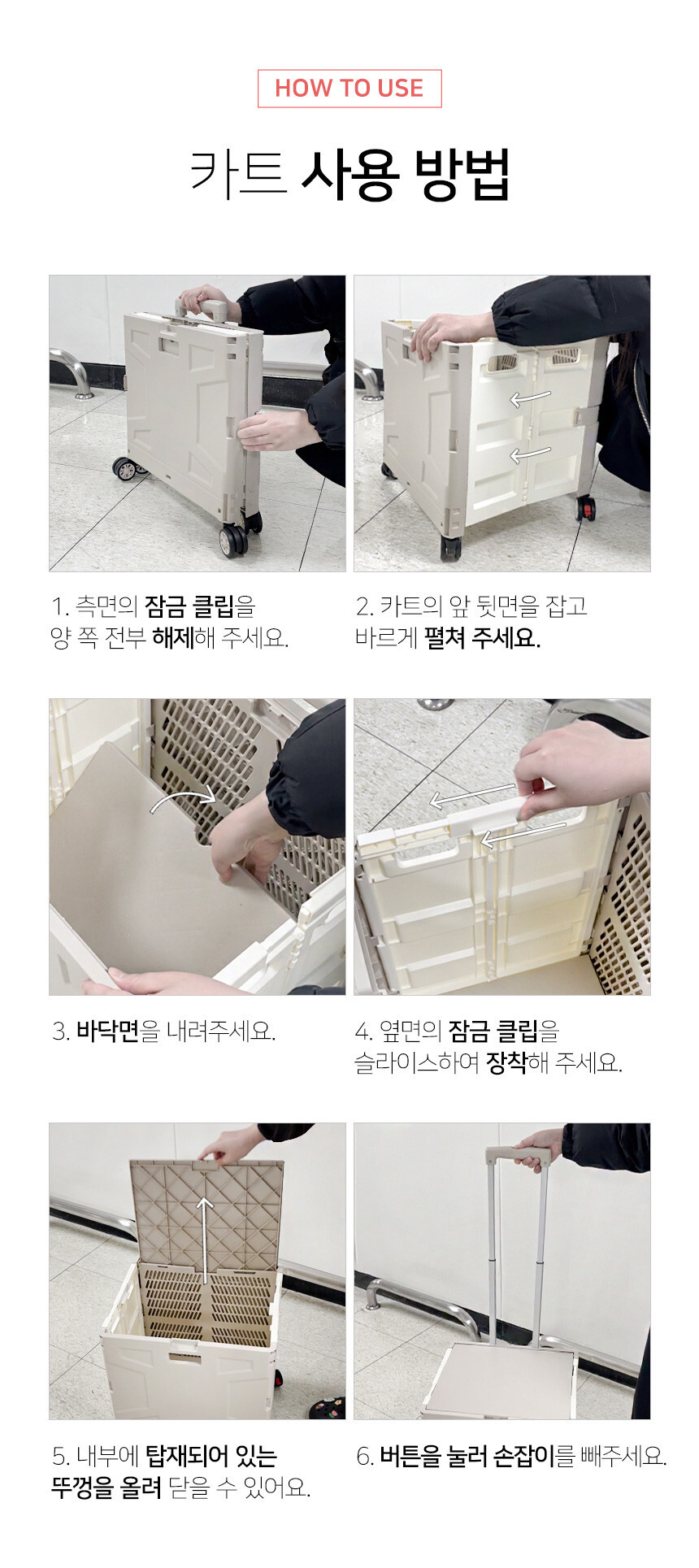 HOW TO USE

카트 사용 방법

1. 측면의 잠금 클립을 양 쪽 전부 해제해 주세요.

2. 카트의 앞 뒷면을 잡고 바르게 펼쳐 주세요.

3. 바닥면을 내려주세요.

4. 옆면의 잠금 클립을 슬라이스하여 장착해 주세요.

5. 내부에 탑재되어 있는 뚜껑을 올려 닫을 수 있어요.

6. 버튼을 눌러 손잡이를 빼주세요.