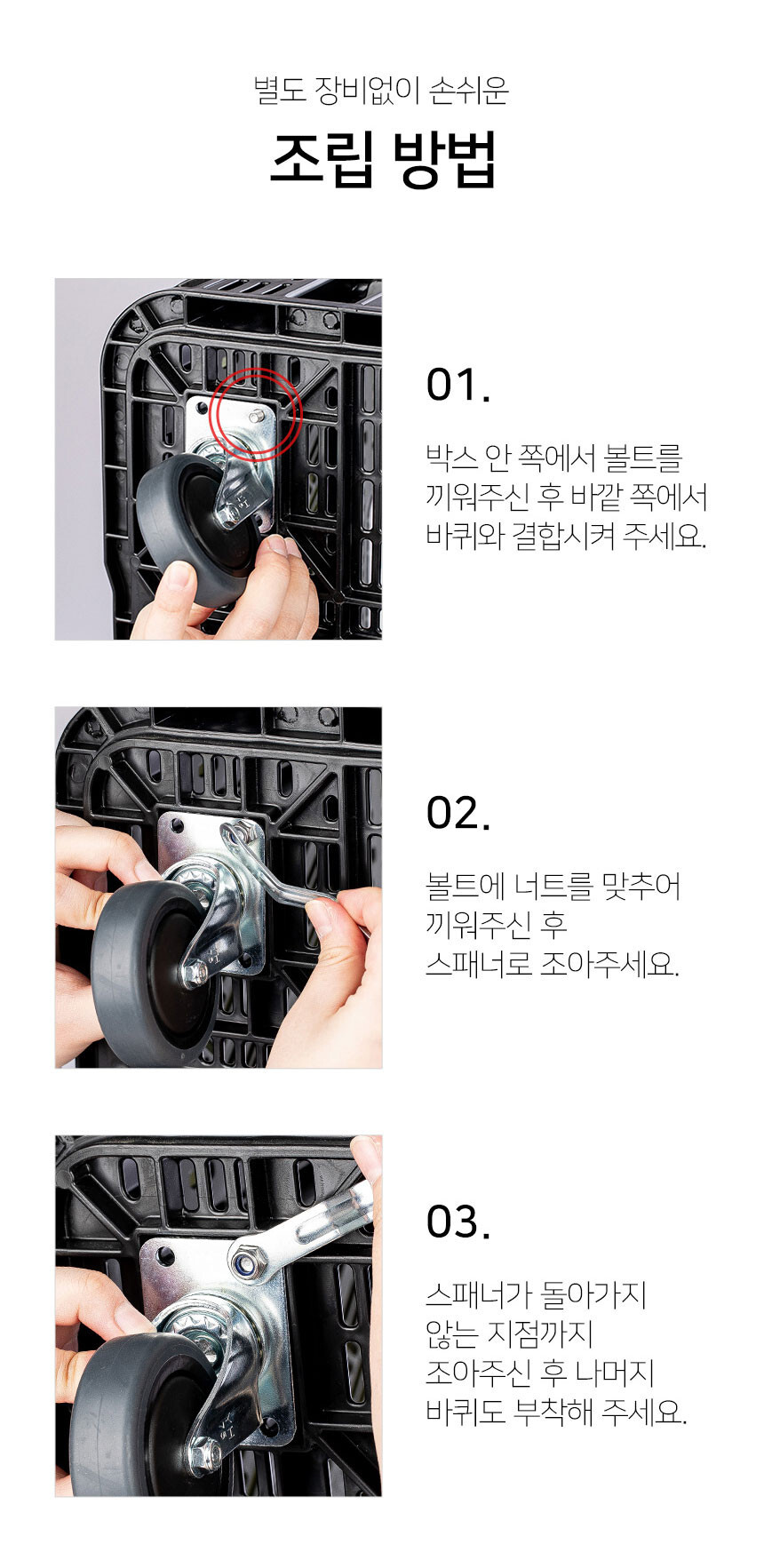 별도 장비없이 손쉬운

조립 방법

01.

박스 안 쪽에서 볼트를 끼워주신 후 바깥 쪽에서 바퀴와 결합시켜 주세요.

02.

볼트에 너트를 맞추어 끼워주신 후 스패너로 조아주세요.

03.

스패너가 돌아가지 않는 지점까지 조아주신 후 나머지 바퀴도 부착해 주세요.